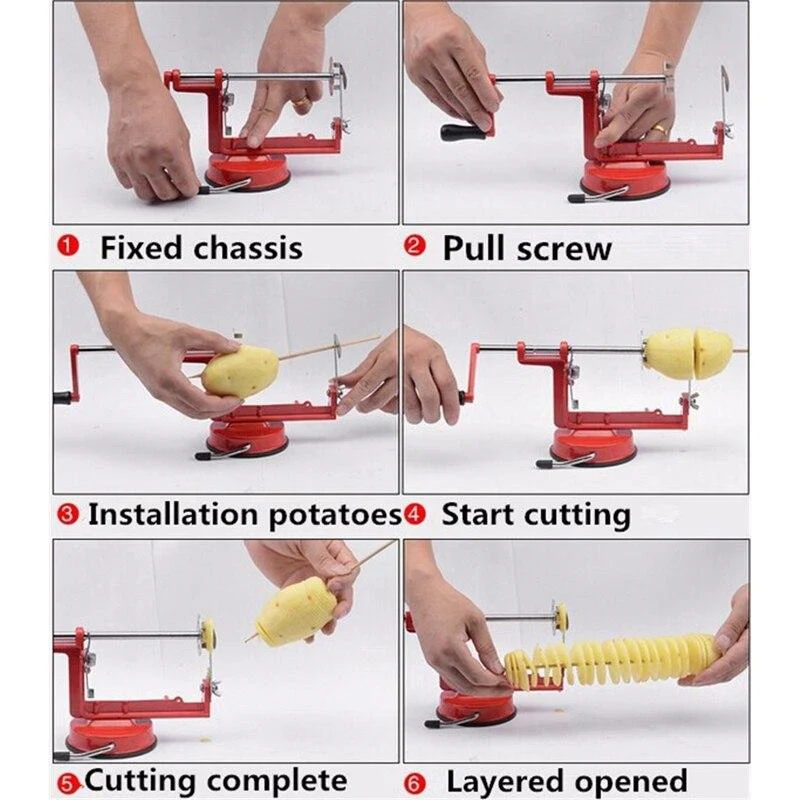 ❶ Fixed chassis

❷ Pull screw

❸ Installation potatoes

❹ Start cutting

❺ Cutting complete

❻ Layered opened