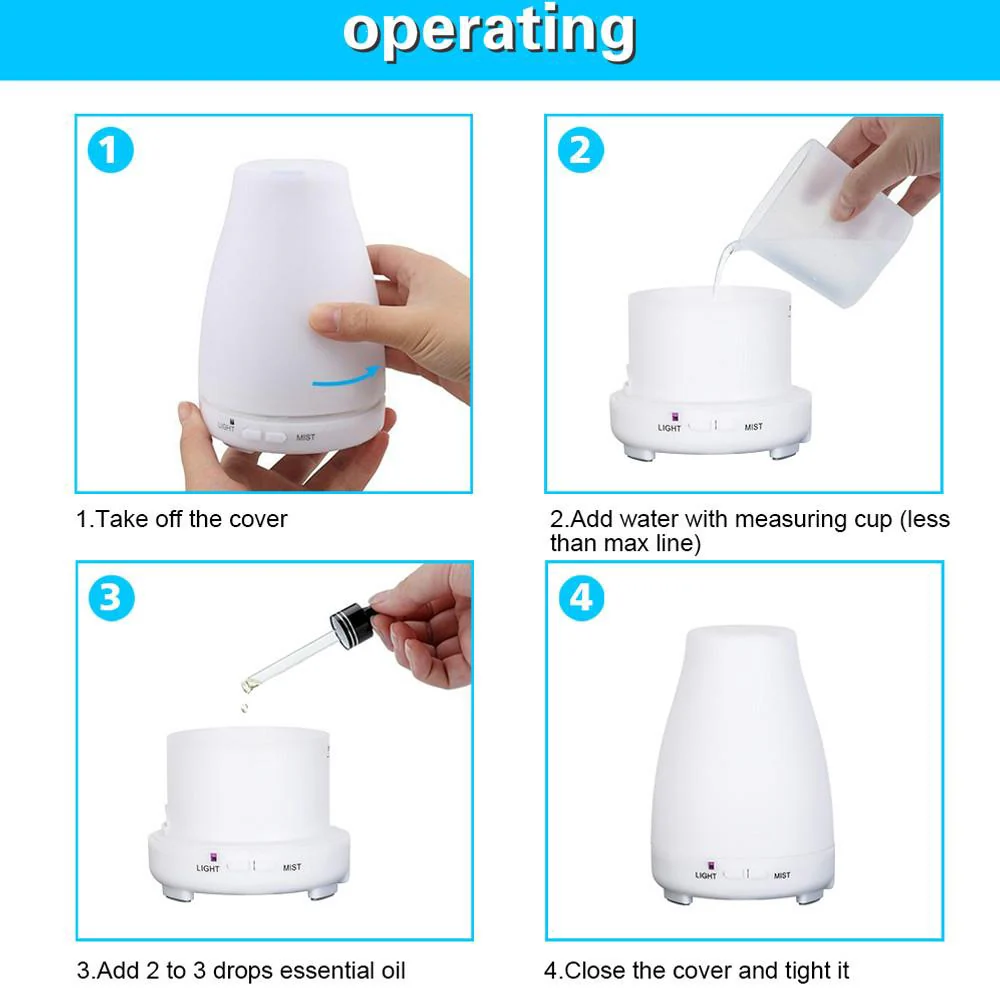 operating

1

LIGHT MIST

1.Take off the cover

2

LIGHT MIST

2.Add water with measuring cup (less than max line)

3

LIGHT MIST

3.Add 2 to 3 drops essential oil

4

LIGHT MIST

4.Close the cover and tight it