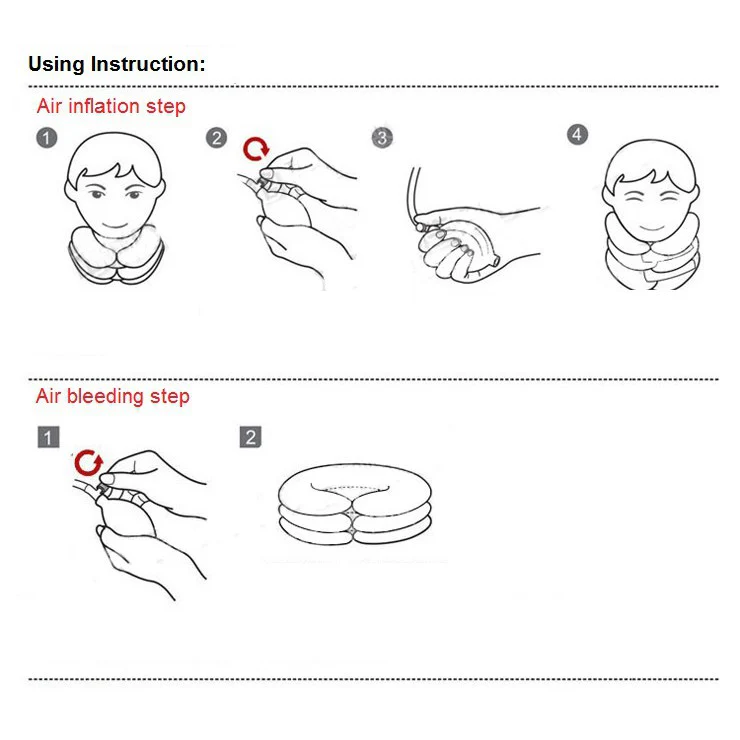 Using Instruction:

Air inflation step

1

2

3

4

Air bleeding step

1

2